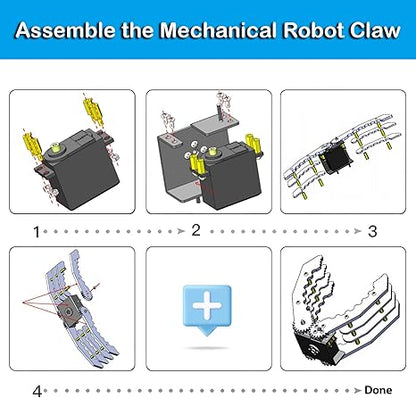 Assemble the Mechanical Robot Claw

1 2 3

4 Done