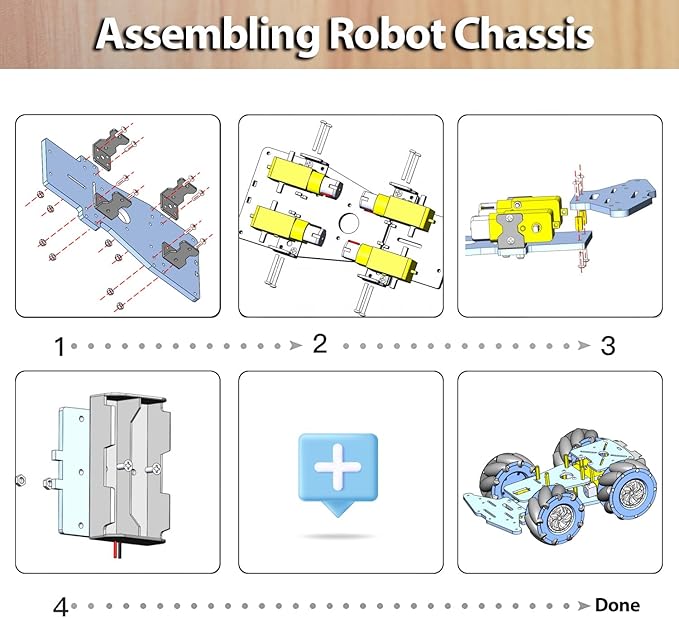 Assembling Robot Chassis

1

2

3

4

Done