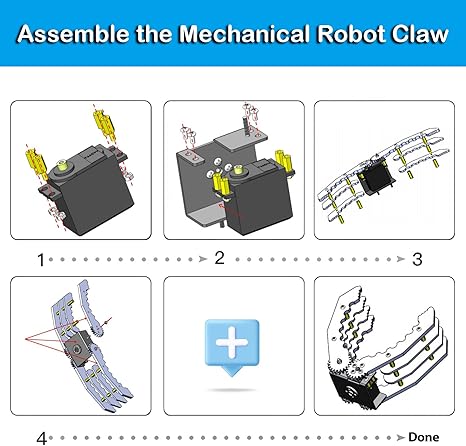 Assemble the Mechanical Robot Claw

1 2 3

4 Done